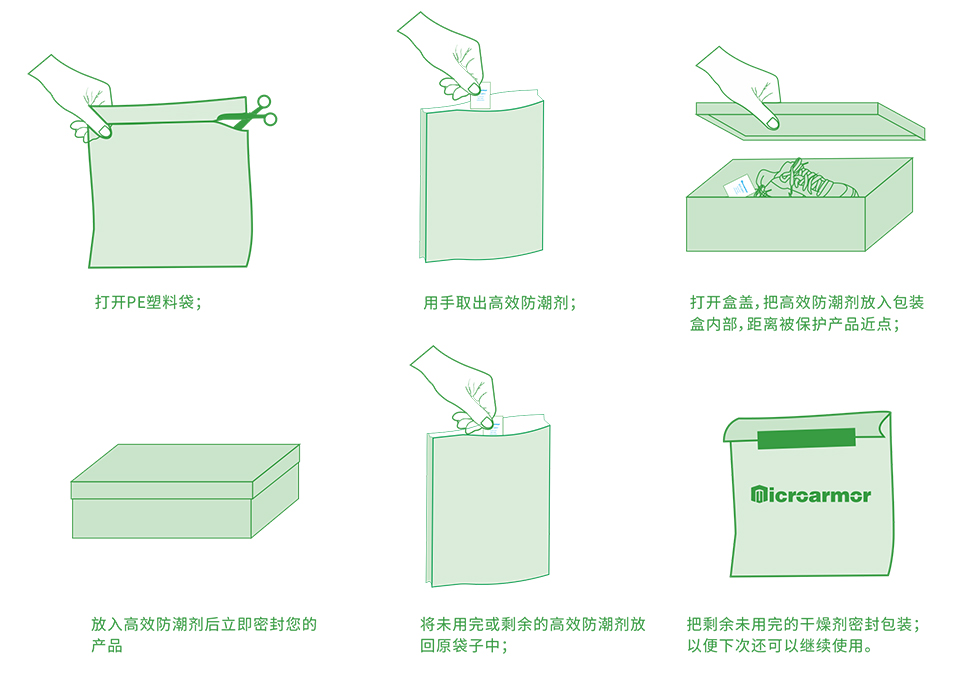 打开PE塑料袋；

用手取出高效防潮剂；

打开盒盖，把高效防潮剂放入包装盒内部，距离被保护产品近点；

放入高效防潮剂后立即密封您的产品

将未用完或剩余的高效防潮剂放回原袋子中；

Microarmor

把剩余未用完的干燥剂密封包装；以便下次还可以继续使用。